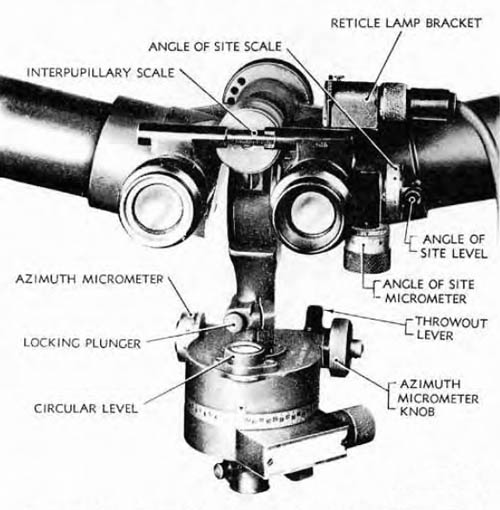 RETICLE LAMP BRACKET
ANGLE OF SITE SCALE
INTERPUPILLARY SCALE
ANGLE OF SITE LEVEL
AZIMUTH MICROMETER
ANGLE OF SITE MICROMETER
THROWOUT LEVER
LOCKING PLUNGER
AZIMUTH MICROMETER KNOB
CIRCULAR LEVEL